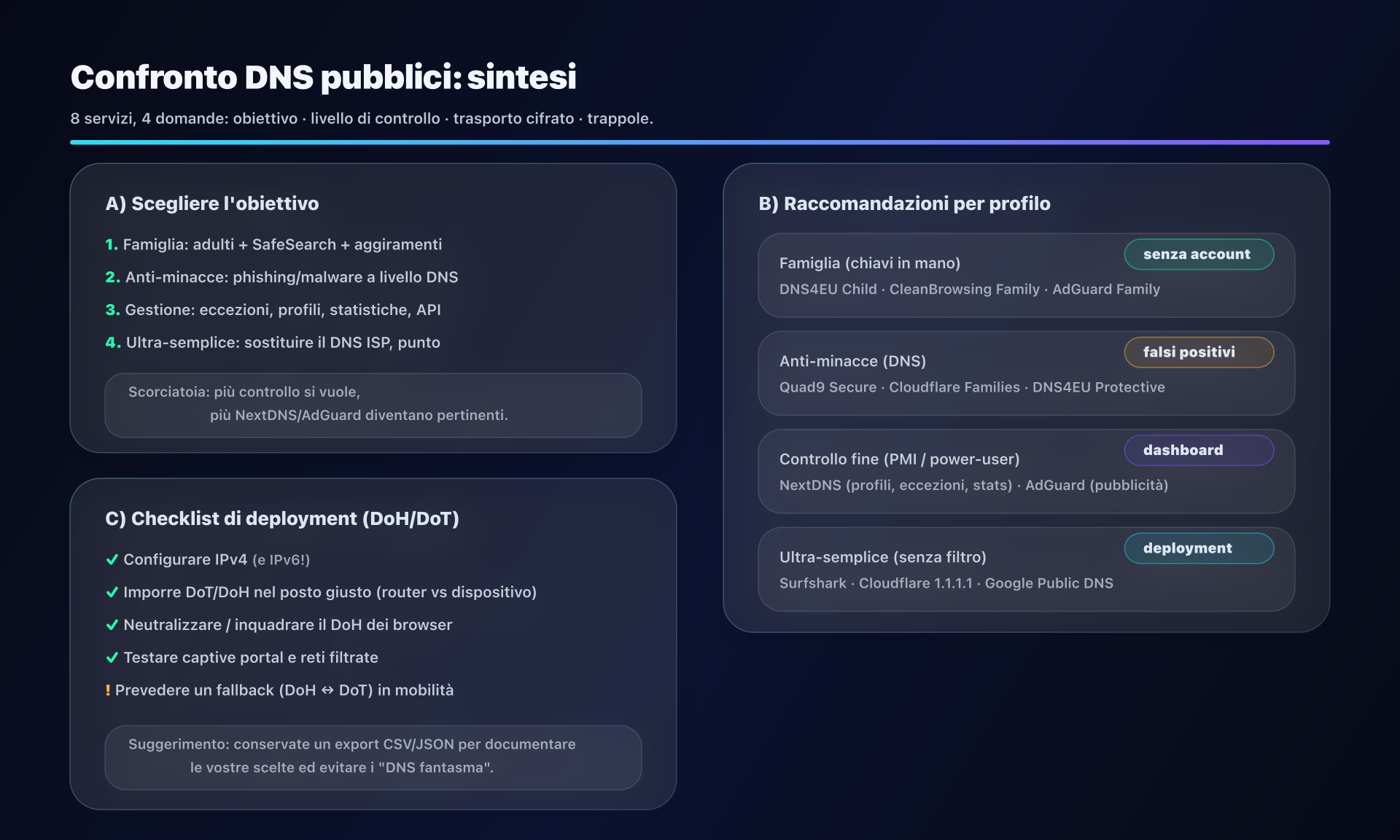 Confronto DNS pubblici: sintesi

8 servizi, 4 domande: obiettivo · livello di controllo · trasporto cifrato · trappole.

A) Scegliere l'obiettivo

1. Famiglia: adulti + SafeSearch + aggiramenti
2. Anti-minacce: phishing/malware a livello DNS
3. Gestione: eccezioni, profili, statistiche, API
4. Ultra-semplice: sostituire il DNS ISP, punto

Scorciatoia: più controllo si vuole, più NextDNS/AdGuard diventano pertinenti.

C) Checklist di deployment (DoH/DoT)

✓ Configurare IPv4 (e IPv6!)
✓ Imporre DoT/DoH nel posto giusto (router vs dispositivo)
✓ Neutralizzare / inquadrare il DoH dei browser
✓ Testare captive portal e reti filtrate
! Prevedere un fallback (DoH ↔ DoT) in mobilità

Suggerimento: conservate un export CSV/JSON per documentare le vostre scelte ed evitare i "DNS fantasma".

B) Raccomandazioni per profilo

Famiglia (chiavi in mano)
senza account
DNS4EU Child · CleanBrowsing Family · AdGuard Family

Anti-minacce (DNS)
falsi positivi
Quad9 Secure · Cloudflare Families · DNS4EU Protective

Controllo fine (PMI / power-user)
dashboard
NextDNS (profili, eccezioni, stats) · AdGuard (pubblicità)

Ultra-semplice (senza filtro)
deployment
Surfshark · Cloudflare 1.1.1.1 · Google Public DNS