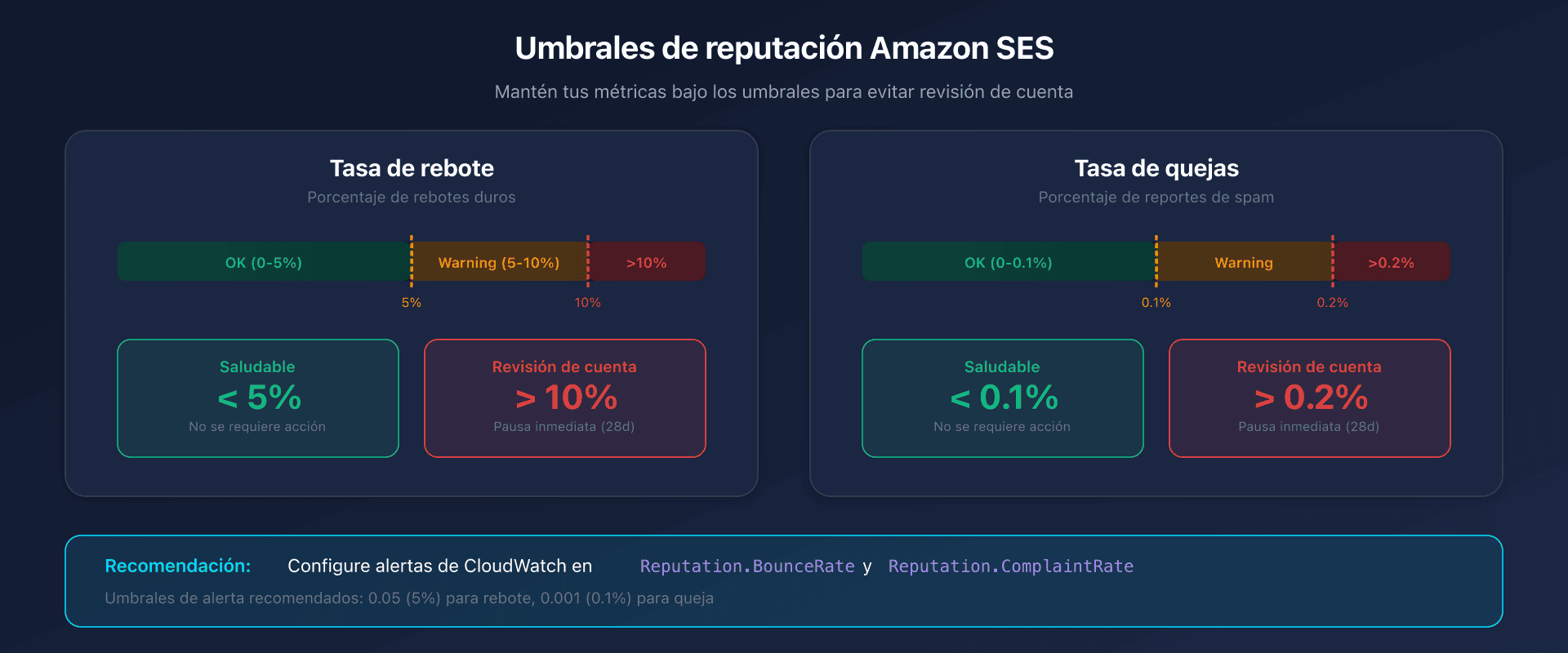 Umbrales de reputación Amazon SES

Mantén tus métricas bajo los umbrales para evitar revisión de cuenta

Tasa de rebote

Porcentaje de rebotes duros

OK (0-5%) Warning (5-10%) >10%

5% 10%

Saludable
< 5%
No se requiere acción

Revisión de cuenta
> 10%
Pausa inmediata (28d)

Tasa de quejas

Porcentaje de reportes de spam

OK (0-0.1%) Warning >0.2%

0.1% 0.2%

Saludable
< 0.1%
No se requiere acción

Revisión de cuenta
> 0.2%
Pausa inmediata (28d)

Recomendación: Configure alertas de CloudWatch en Reputation.BounceRate y Reputation.ComplaintRate

Umbrales de alerta recomendados: 0.05 (5%) para rebote, 0.001 (0.1%) para queja